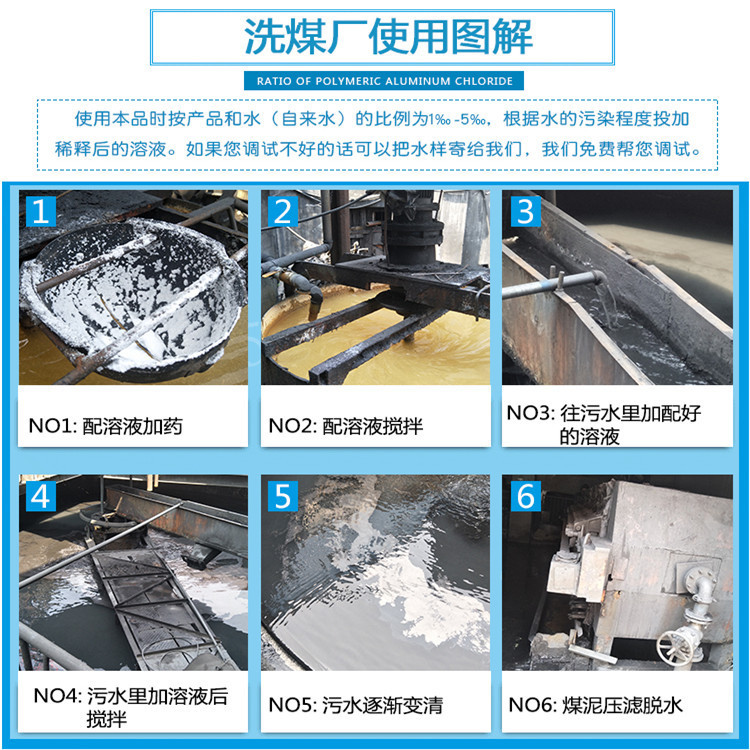 洗煤厂使用图解

RATIO OF POLYMERIC ALUMINUM CHLORIDE

使用本品时按产品和水（自来水）的比例为1‰-5‰，根据水的污染程度投加稀释后的溶液。如果您调试不好的话可以把水样寄给我们，我们免费帮您调试。

1

NO1: 配溶液加药

2

NO2: 配溶液搅拌

3

NO3: 往污水里加配好的溶液

4

NO4: 污水里加溶液后搅拌

5

NO5: 污水逐渐变清

6

NO6: 煤泥压滤脱水